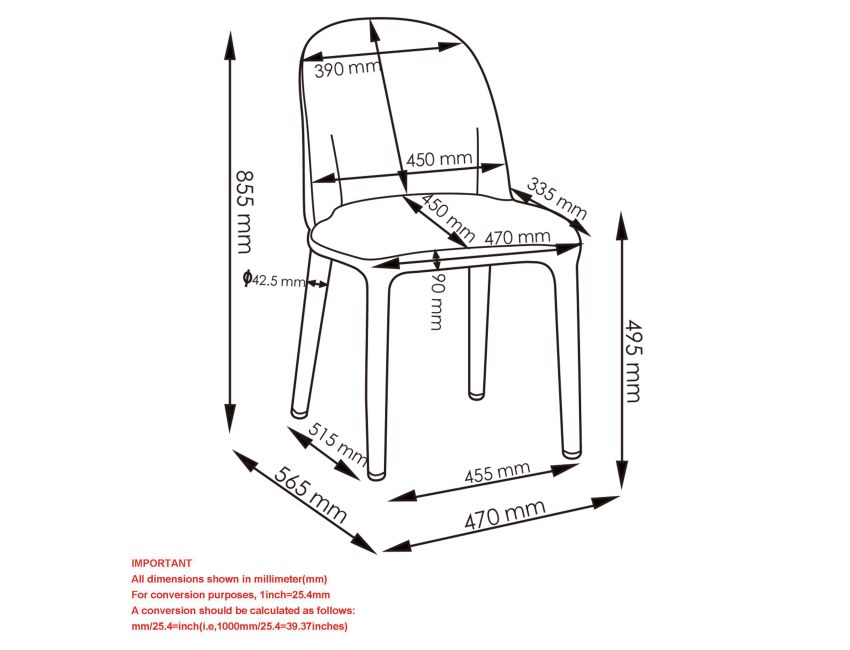 390 mm
450 mm
335 mm
450 mm
470 mm
855 mm
ϕ42.5 mm
90 mm
495 mm
515 mm
565 mm
455 mm
470 mm

IMPORTANT
All dimensions shown in millimeter(mm)
For conversion purposes, 1inch=25.4mm
A conversion should be calculated as follows:
mm/25.4=inch(i.e,1000mm/25.4=39.37inches)