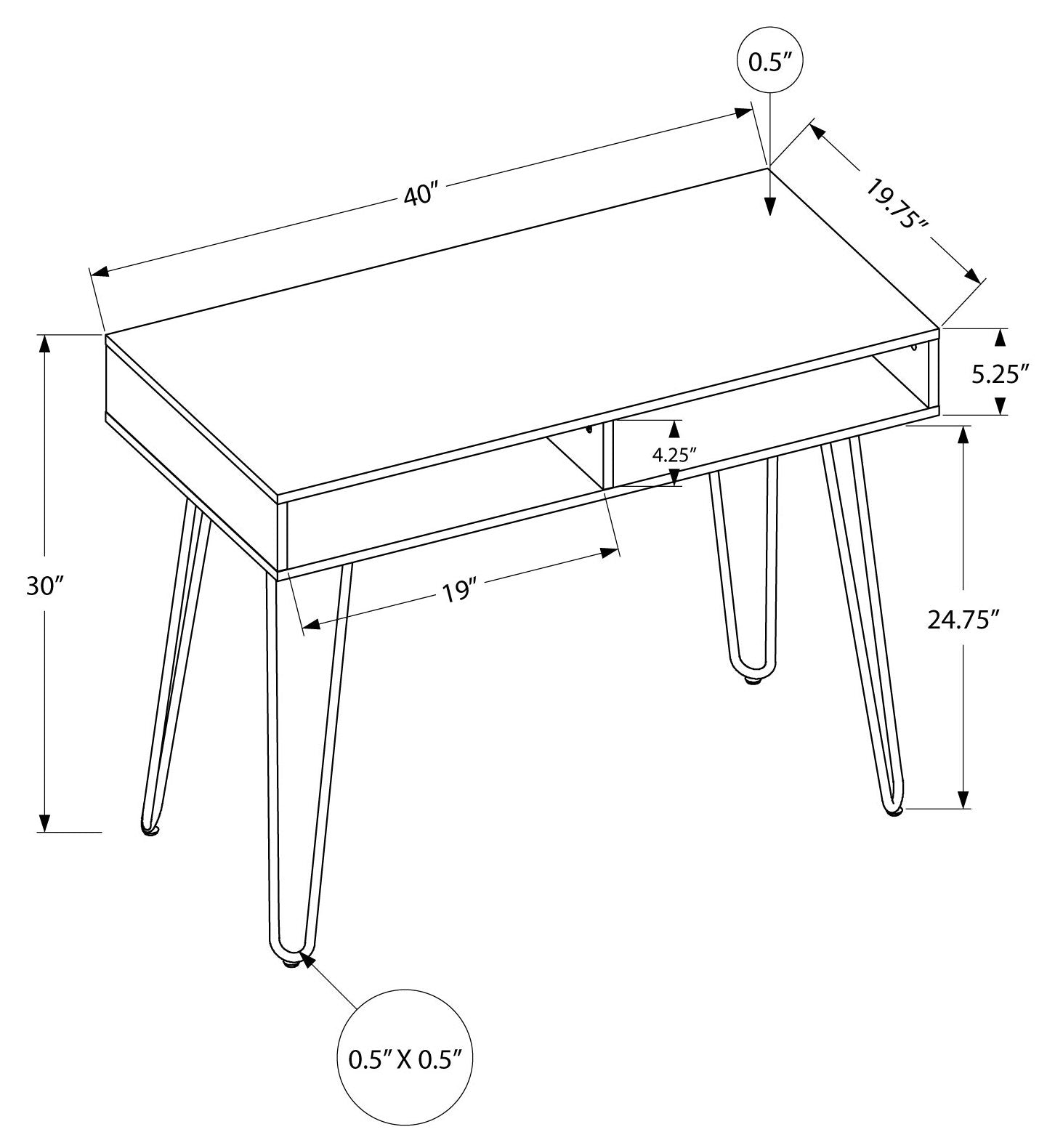 0.5″

40″

19.75″

5.25″

4.25″

30″

19″

24.75″

0.5″ X 0.5″