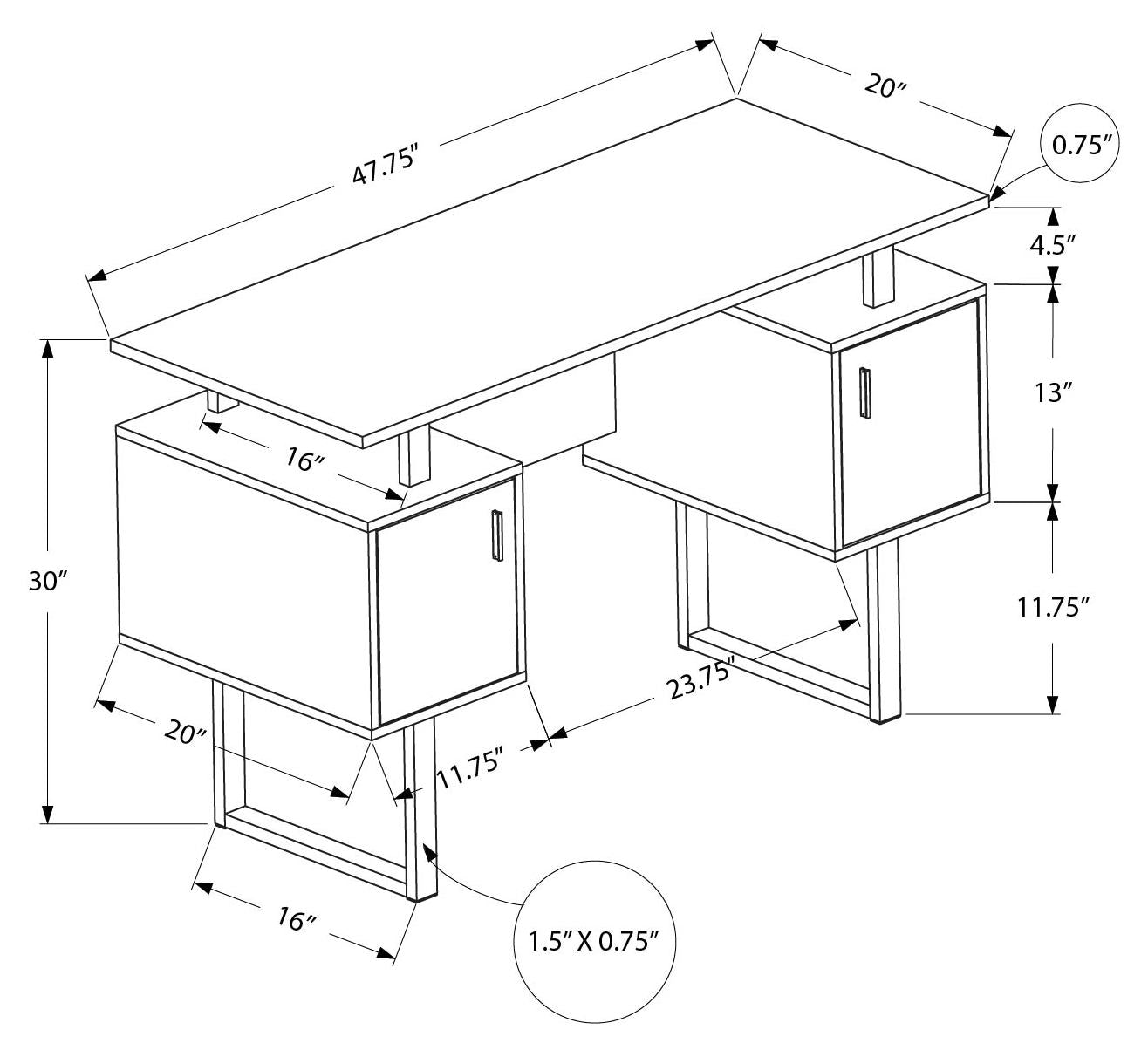 47.75"
20"
0.75"
4.5"
13"
16"
30"
11.75"
23.75"
20"
11.75"
16"
1.5" X 0.75"