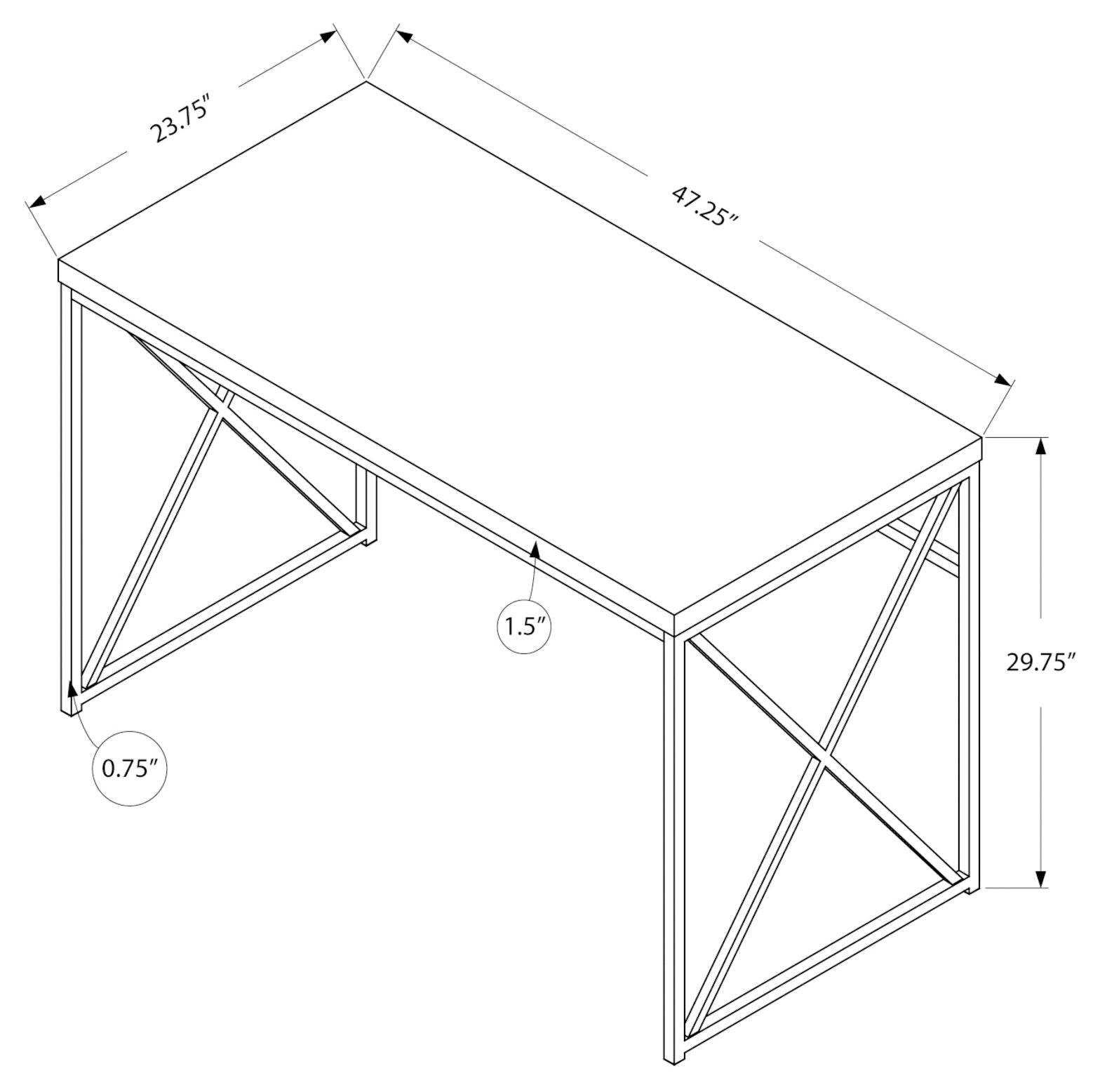 23.75″

47.25″

1.5″

29.75″

0.75″