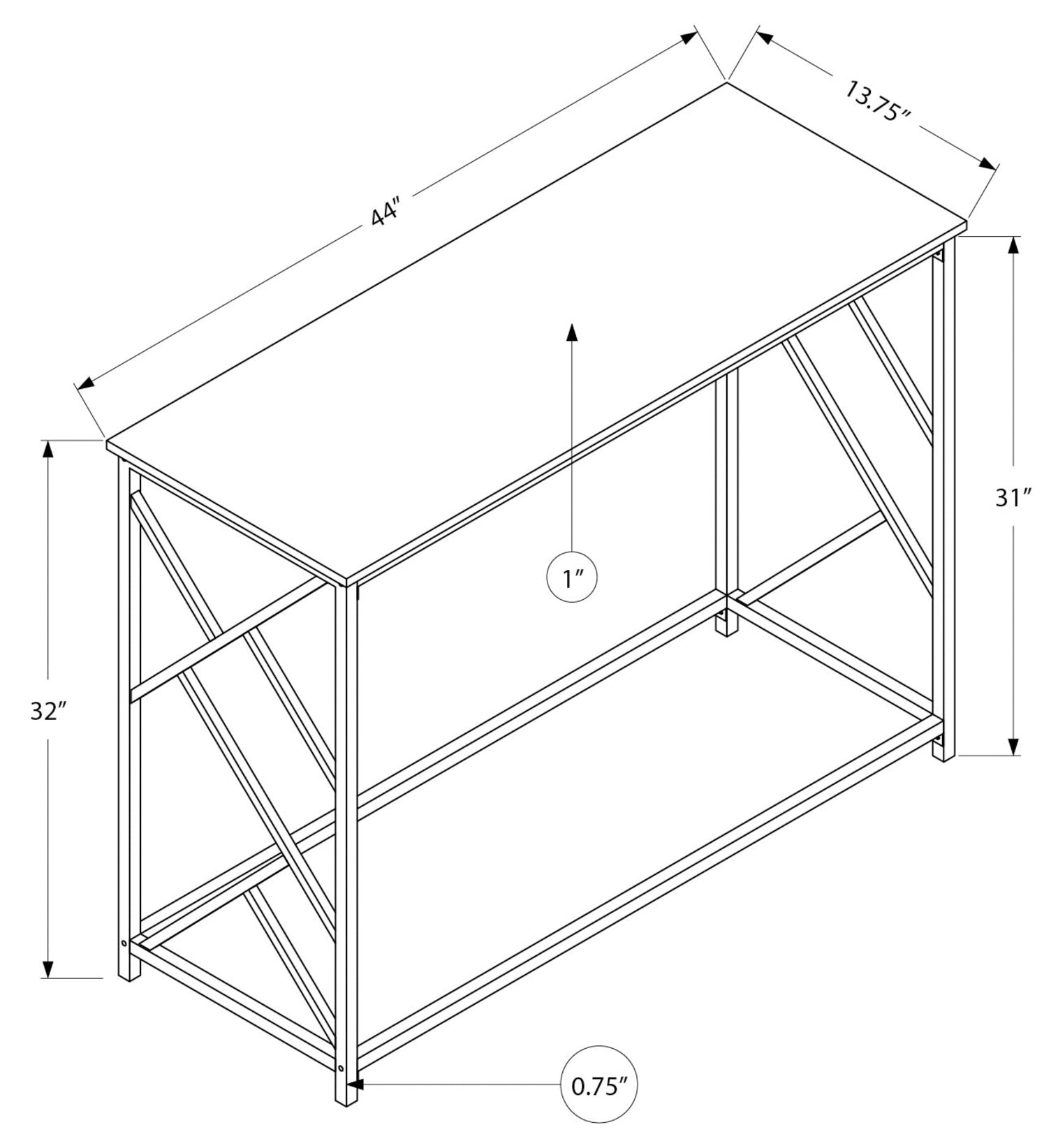 44″

13.75″

31″

1″

32″

0.75″