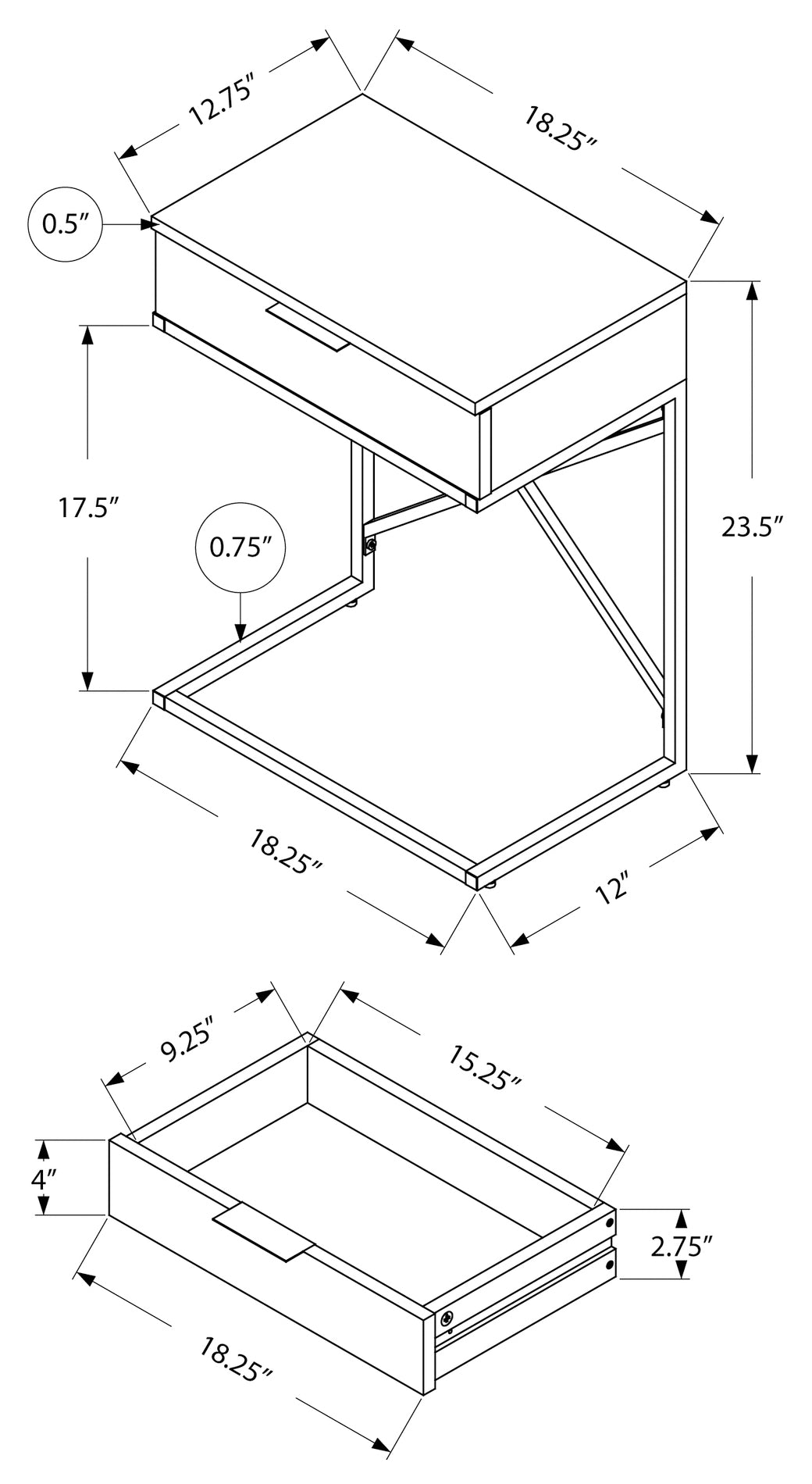 12.75″

18.25″

0.5″

17.5″

0.75″

23.5″

18.25″

12″

9.25″

15.25″

4″

2.75″

18.25″