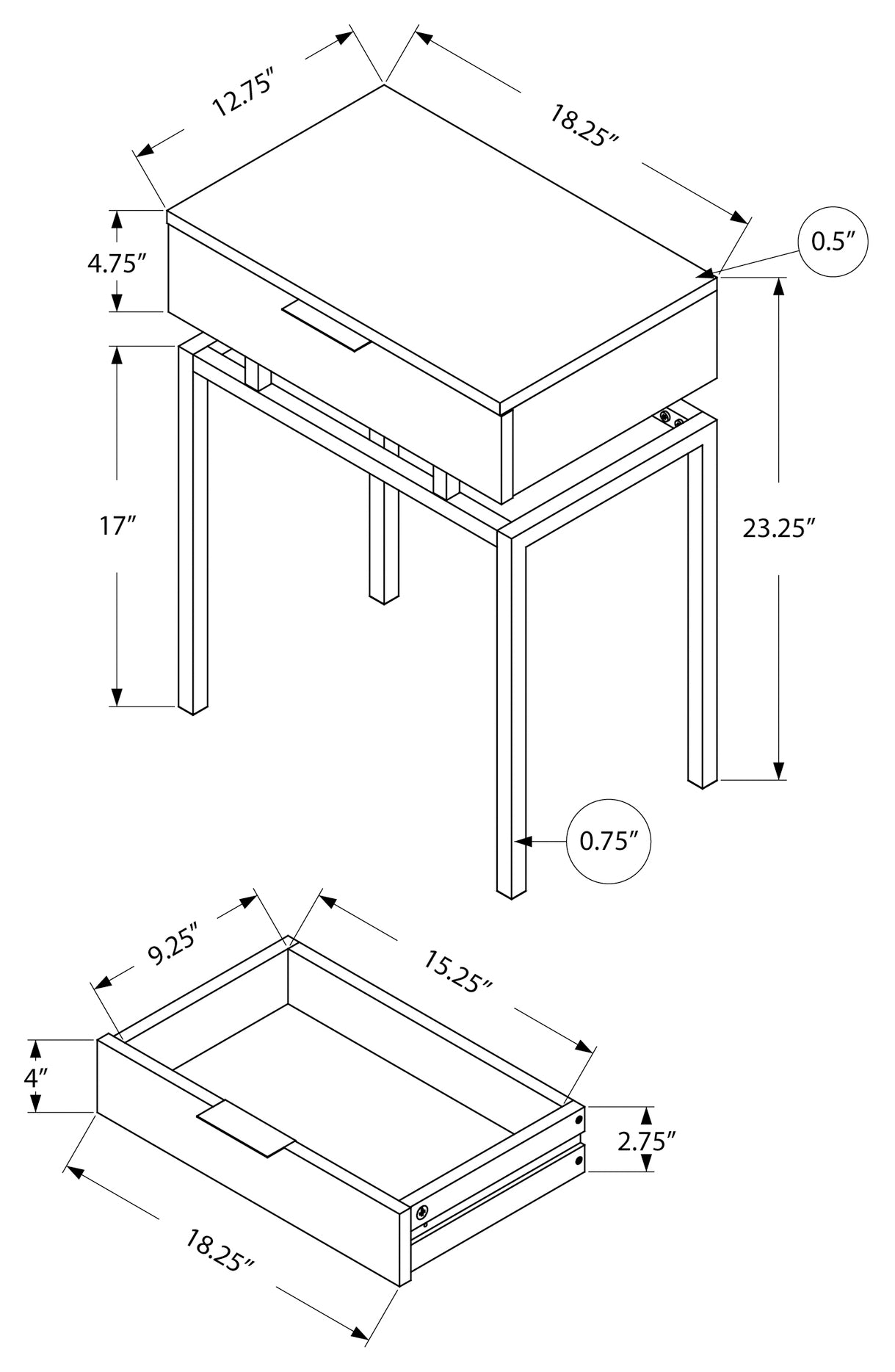 12.75″

18.25″

0.5″

4.75″

17″

23.25″

0.75″

9.25″

15.25″

4″

2.75″

18.25″