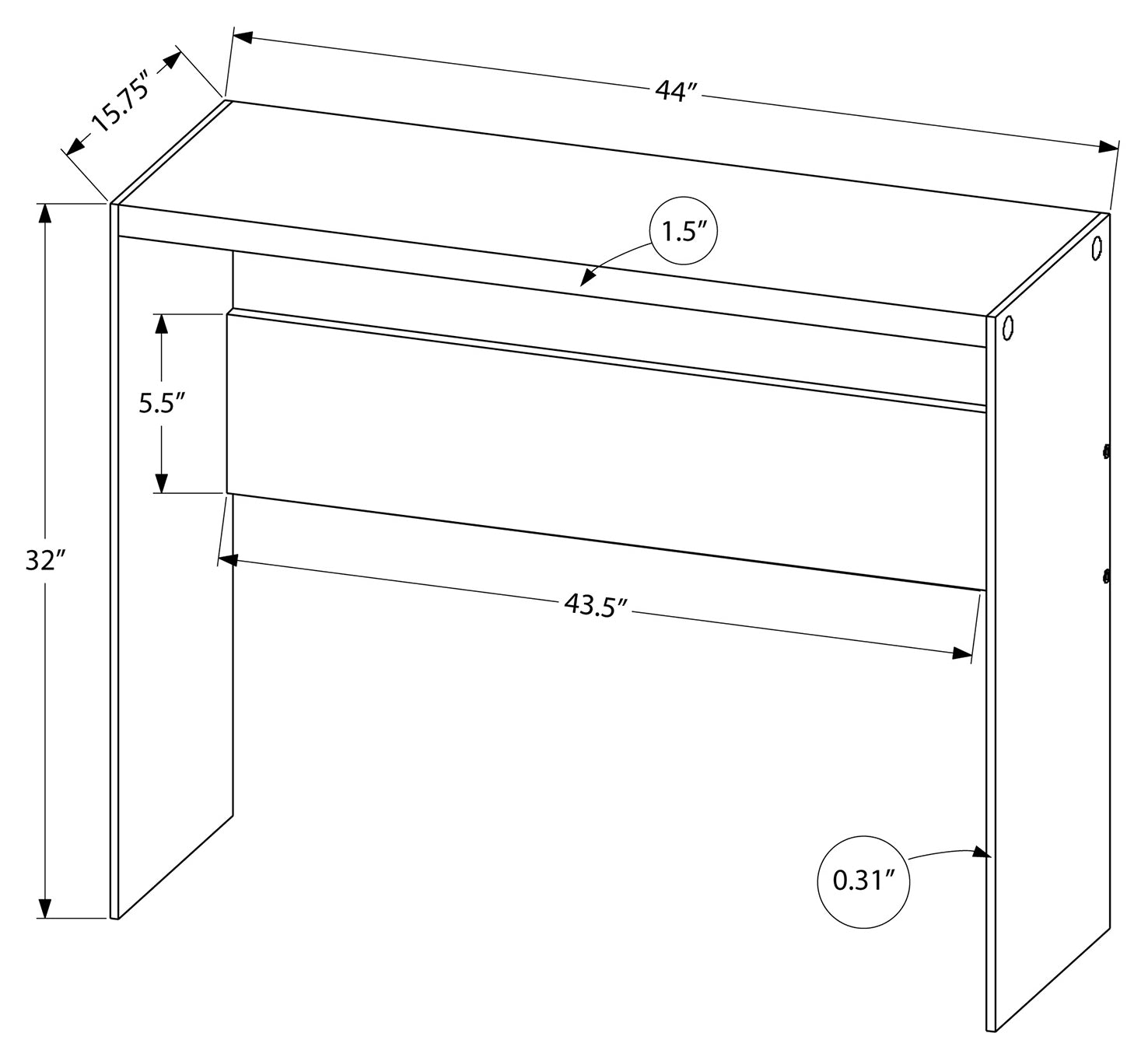 15.75″

44″

1.5″

5.5″

32″

43.5″

0.31″