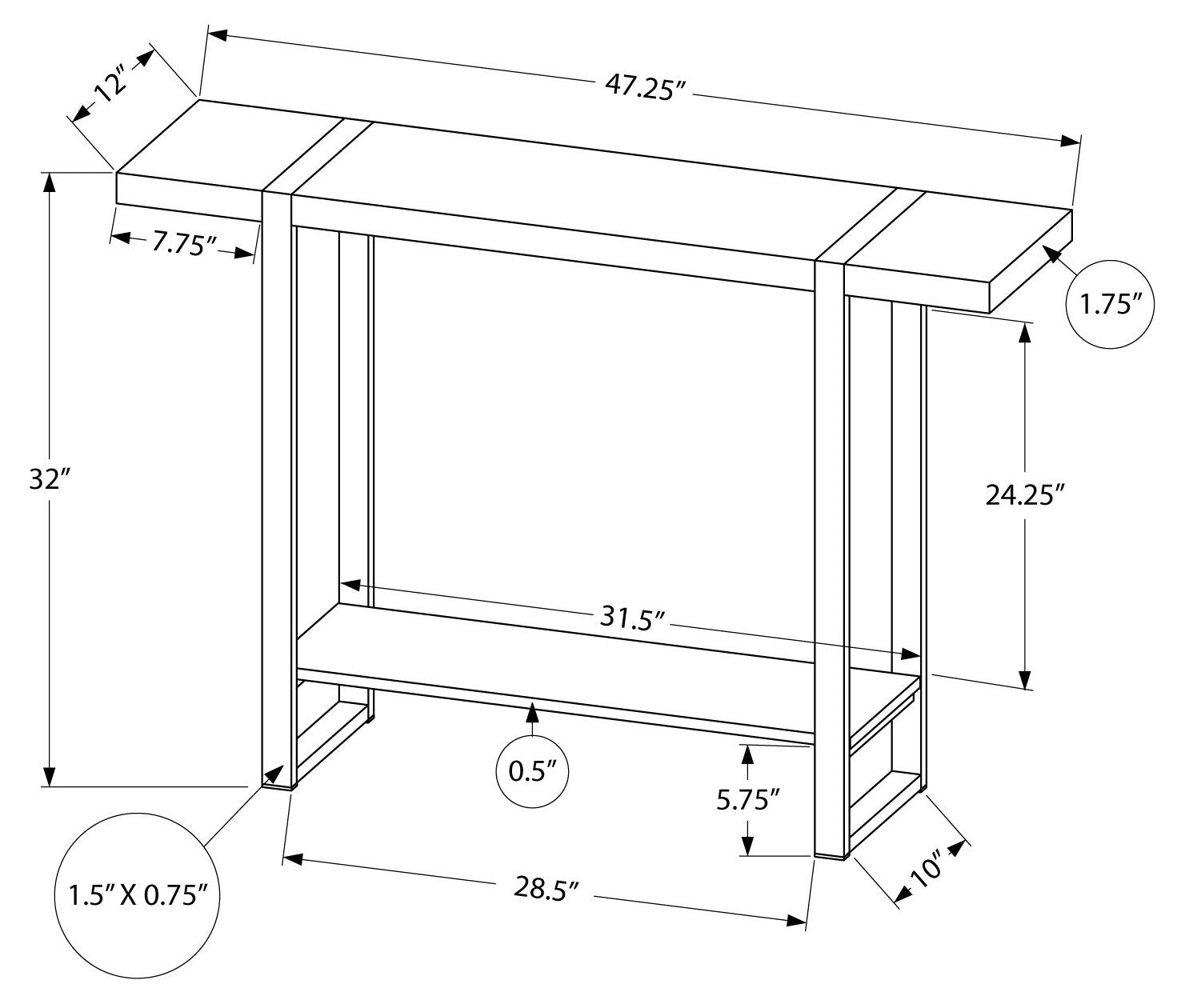 12″

47.25″

7.75″

1.75″

32″

24.25″

31.5″

0.5″

5.75″

1.5″ X 0.75″

28.5″

10″