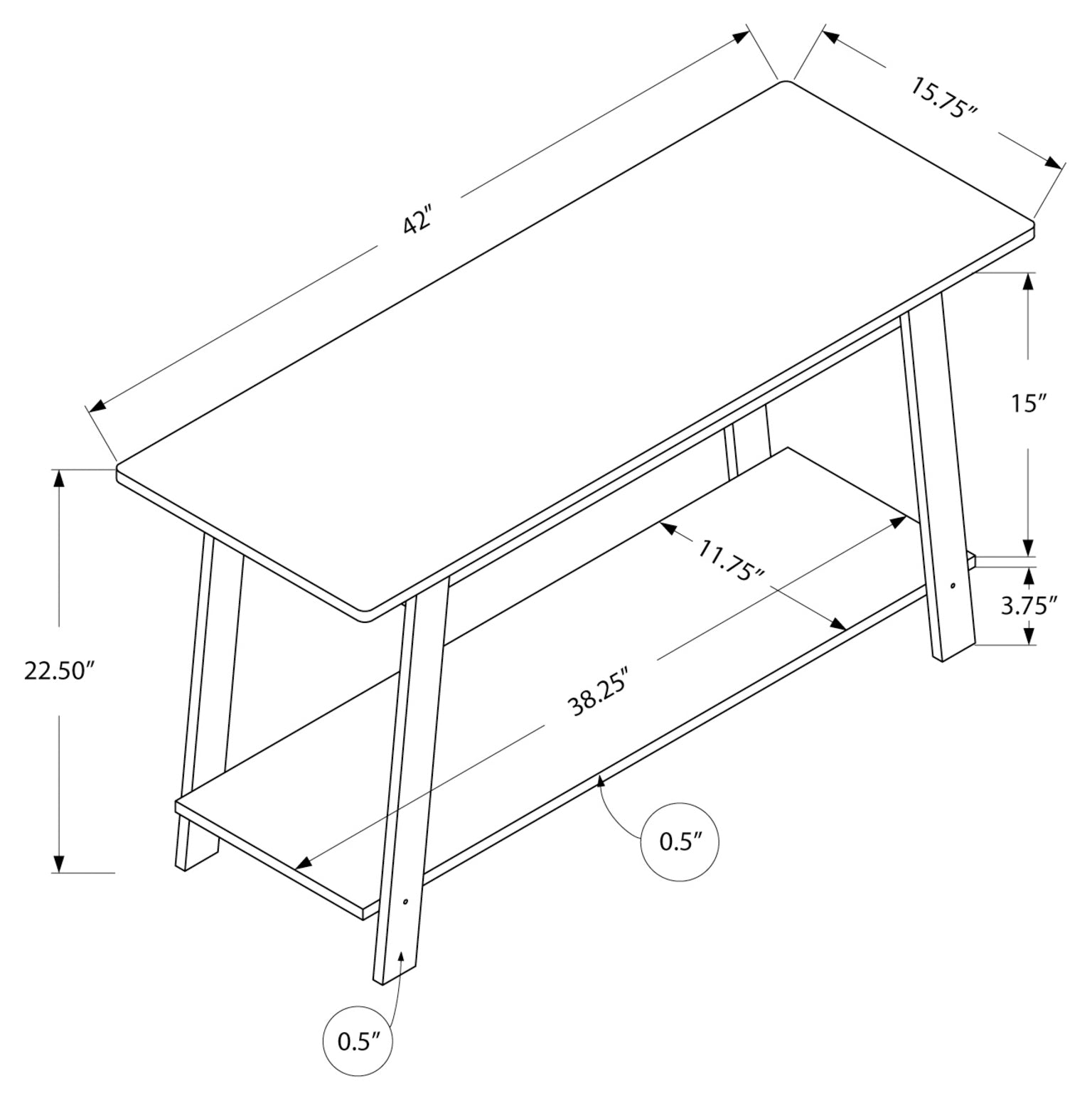 42"
15.75"
15"
11.75"
3.75"
22.50"
38.25"
0.5"
0.5"