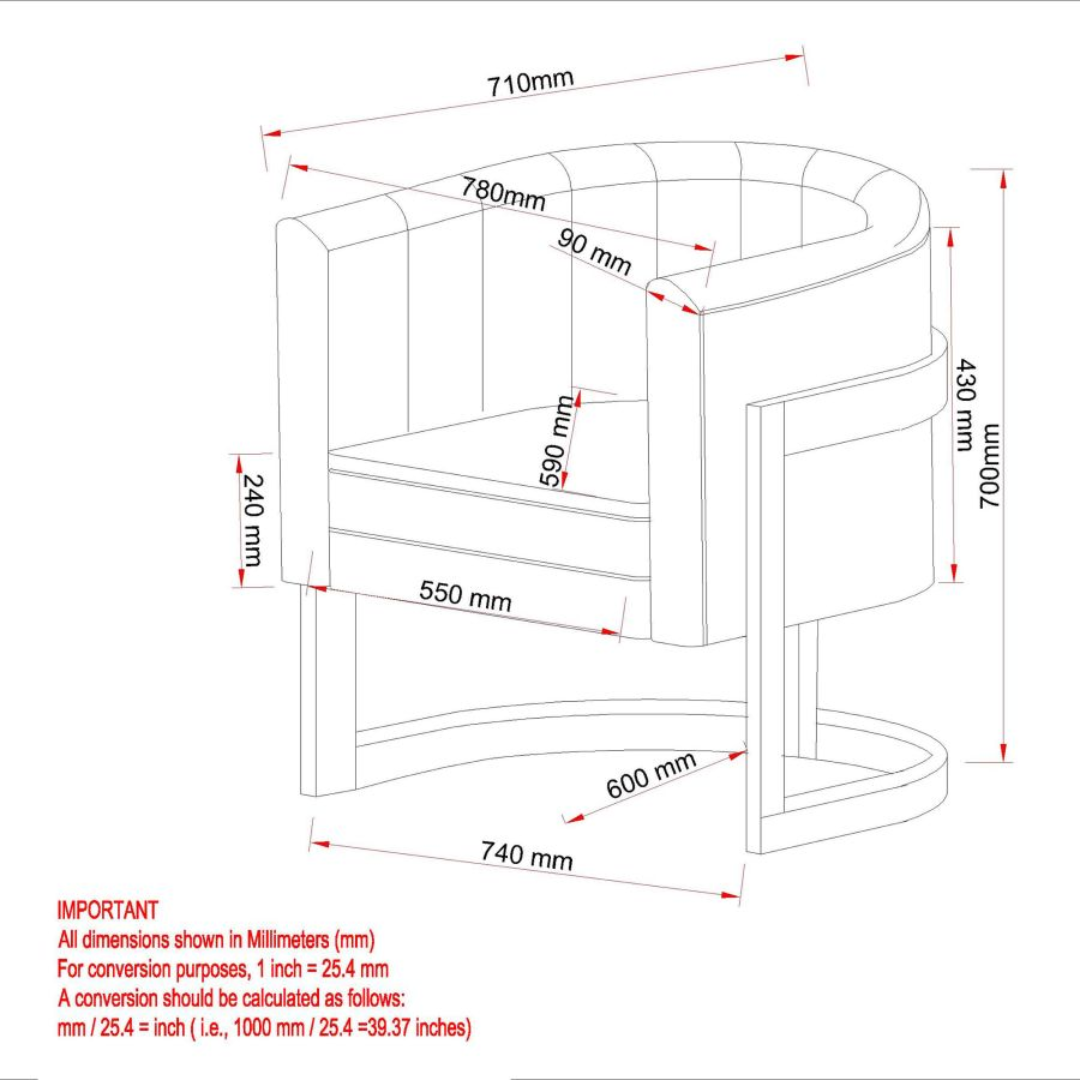 710mm

780mm

90 mm

430 mm

700mm

590 mm

240 mm

550 mm

600 mm

740 mm

IMPORTANT
All dimensions shown in Millimeters (mm)
For conversion purposes, 1 inch = 25.4 mm
A conversion should be calculated as follows:
mm / 25.4 = inch ( i.e., 1000 mm / 25.4 =39.37 inches)