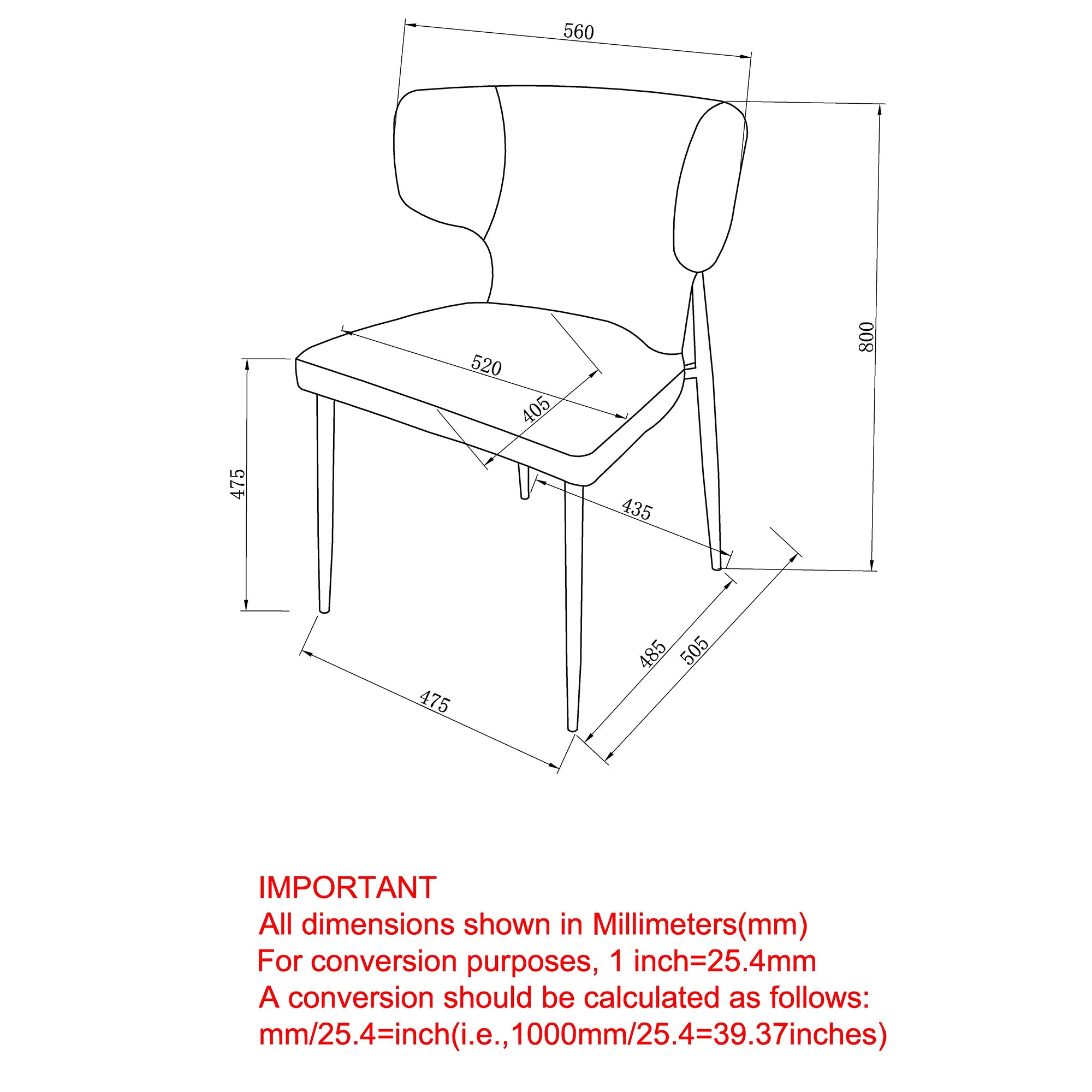 560

800

520

405

475

435

485

505

475

IMPORTANT
All dimensions shown in Millimeters(mm)
For conversion purposes, 1 inch=25.4mm
A conversion should be calculated as follows:
mm/25.4=inch(i.e.,1000mm/25.4=39.37inches)