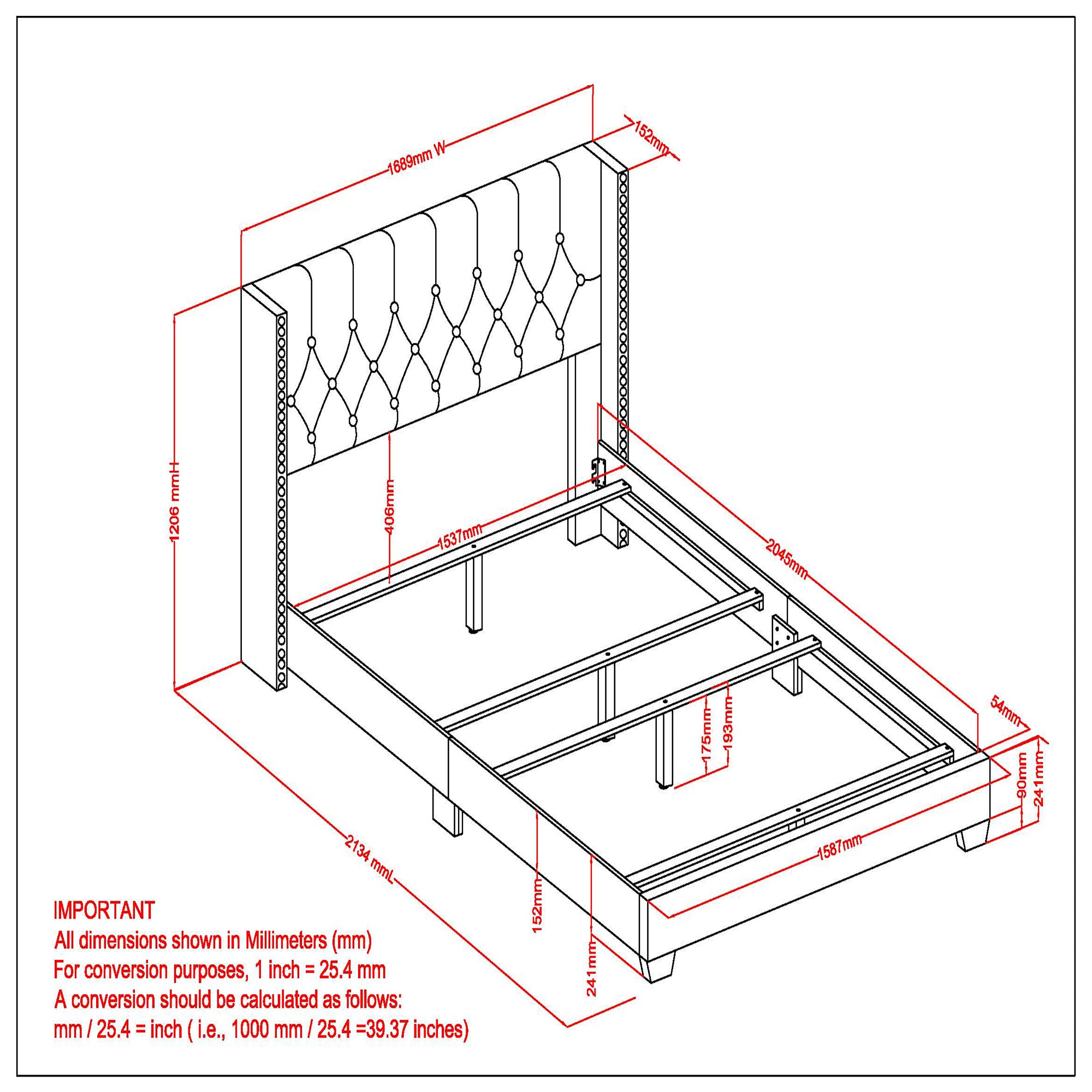 1689mm W

152mm

1206 mmH

406mm

1537mm

2045mm

54mm

175mm

193mm

90mm

241mm

1587mm

2134 mmL

152mm

241mm

IMPORTANT
All dimensions shown in Millimeters (mm)
For conversion purposes, 1 inch = 25.4 mm
A conversion should be calculated as follows:
mm / 25.4 = inch ( i.e., 1000 mm / 25.4 =39.37 inches)